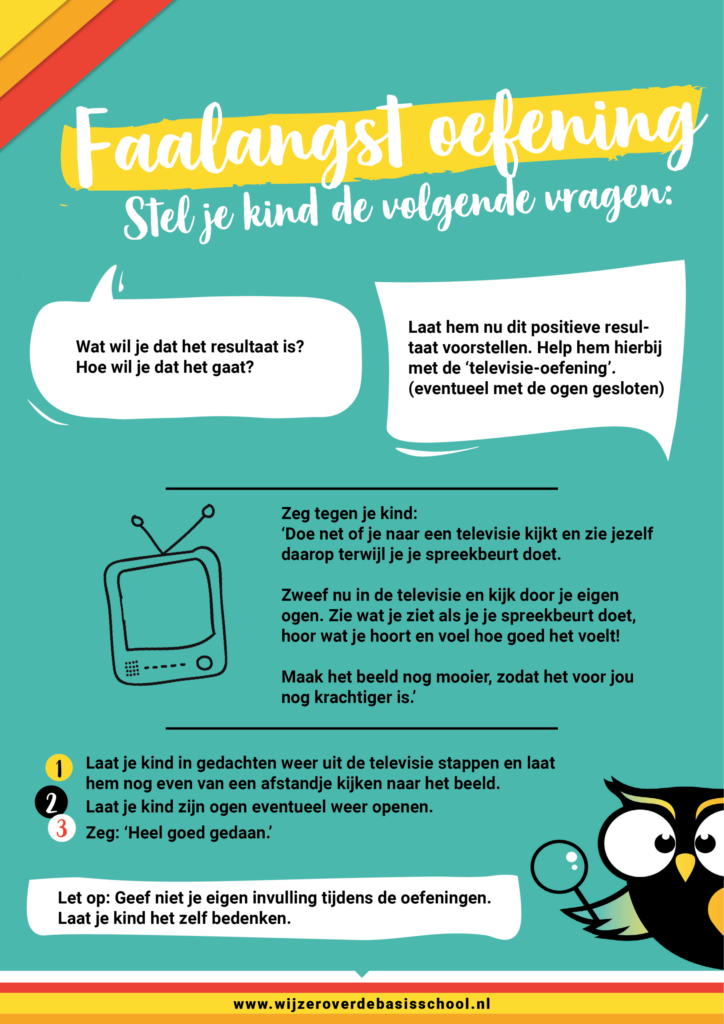 Faalangst oefening

Stel je kind de volgende vragen:

Wat wil je dat het resultaat is? Hoe wil je dat het gaat?

Laat hem nu dit positieve resultaat voorstellen. Help hem hierbij met de 'televisie-oefening'. (eventueel met de ogen gesloten)

Zeg tegen je kind:
'Doe net of je naar een televisie kijkt en zie jezelf daarop terwijl je je spreekbeurt doet.

Zweef nu in de televisie en kijk door je eigen ogen. Zie wat je ziet als je je spreekbeurt doet, hoor wat je hoort en voel hoe goed het voelt!

Maak het beeld nog mooier, zodat het voor jou nog krachtiger is.'

1 Laat je kind in gedachten weer uit de televisie stappen en laat hem nog even van een afstandje kijken naar het beeld.

2 Laat je kind zijn ogen eventueel weer openen.

3 Zeg: 'Heel goed gedaan.'

Let op: Geef niet je eigen invulling tijdens de oefeningen. Laat je kind het zelf bedenken.

www.wijzeroverdebasisschool.nl